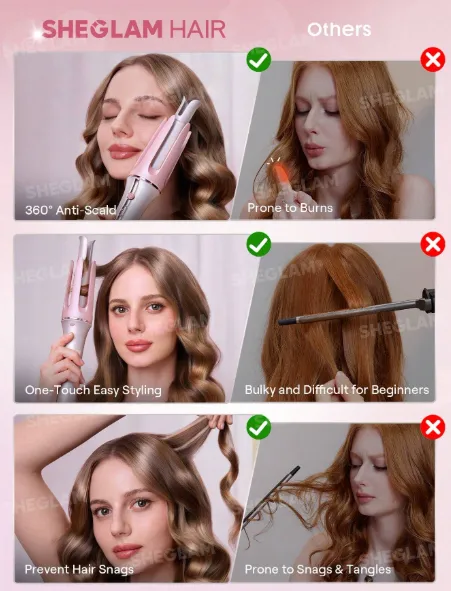 SHEGLAM HAIR

Others

360° Anti-Scald

Prone to Burns

One-Touch Easy Styling

Bulky and Difficult for Beginners

Prevent Hair Snags

Prone to Snags & Tangles

SHEGLAM